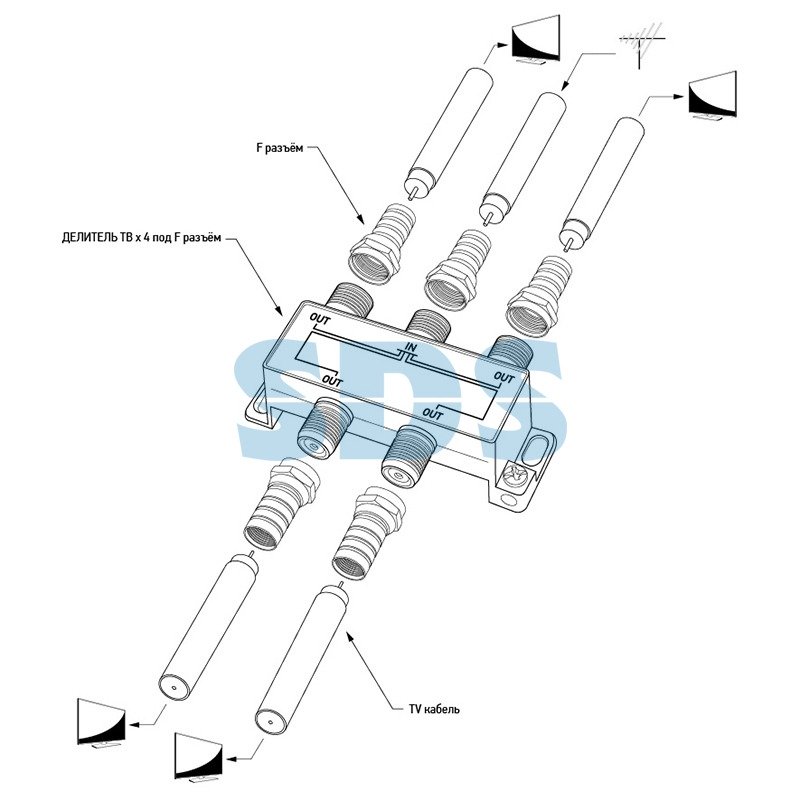 F разъём

ДЕЛИТЕЛЬ ТВ х 4 под F разъём

OUT
IN
OUT
OUT
OUT

SDS

TV кабель