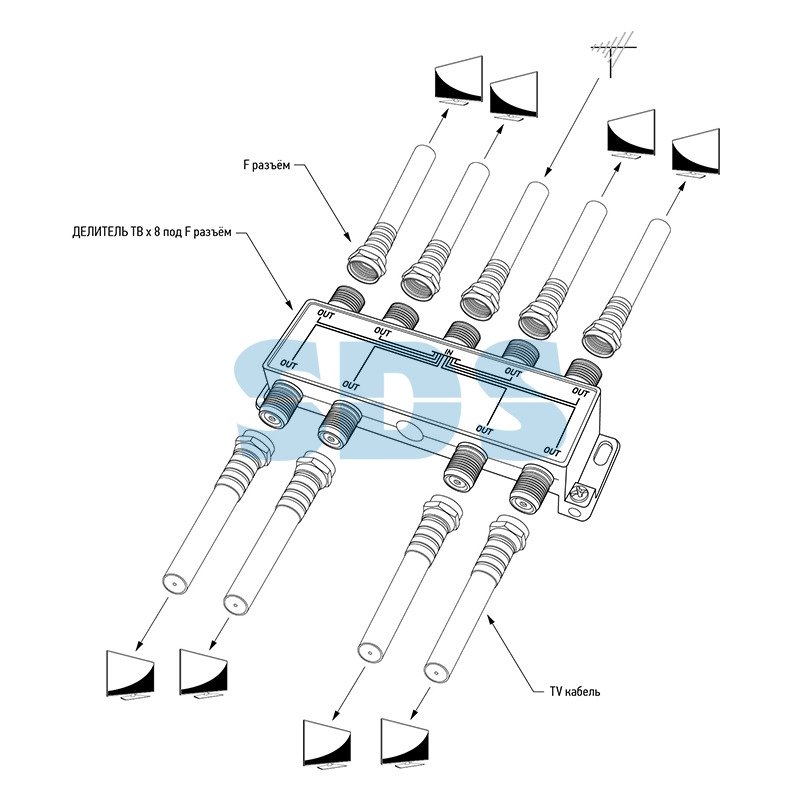 F разъём

ДЕЛИТЕЛЬ ТВ х 8 под F разъём

OUT
OUT
IN
OUT
OUT
OUT
OUT
OUT
OUT

SDS

TV кабель